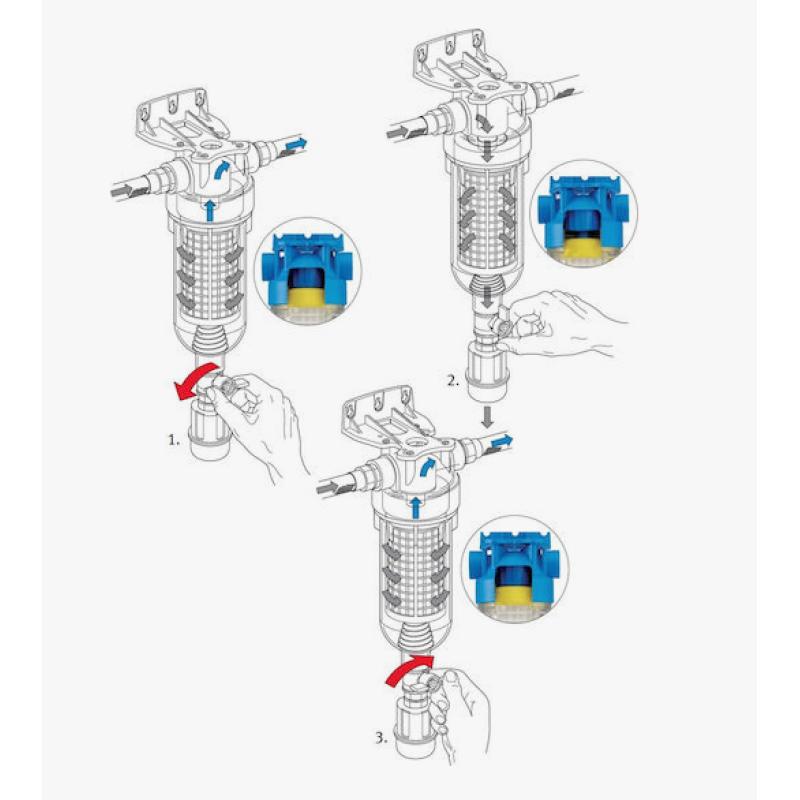 1.

2.

3.