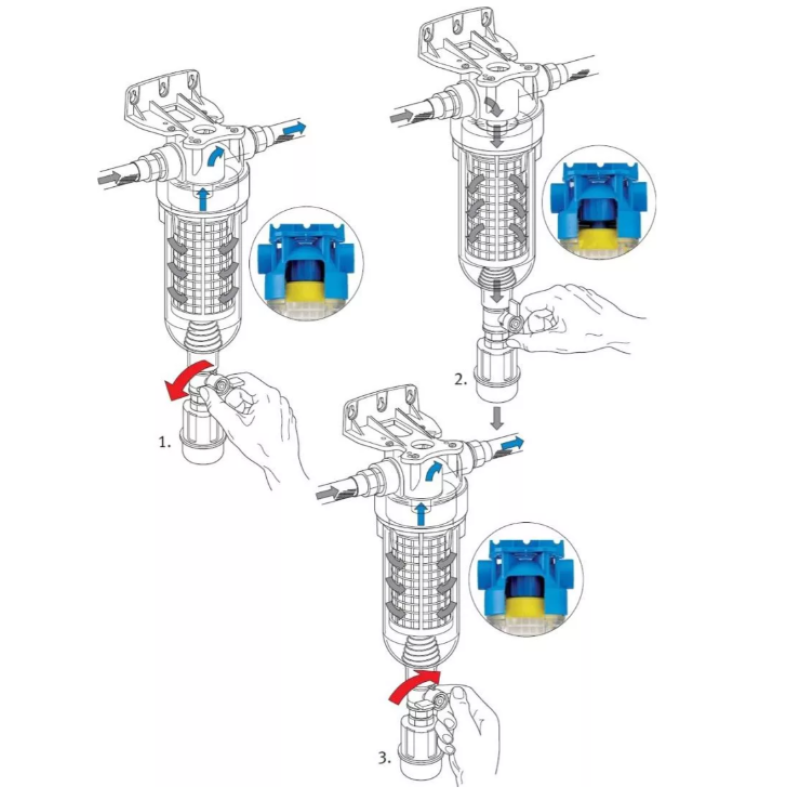 1.

2.

3.