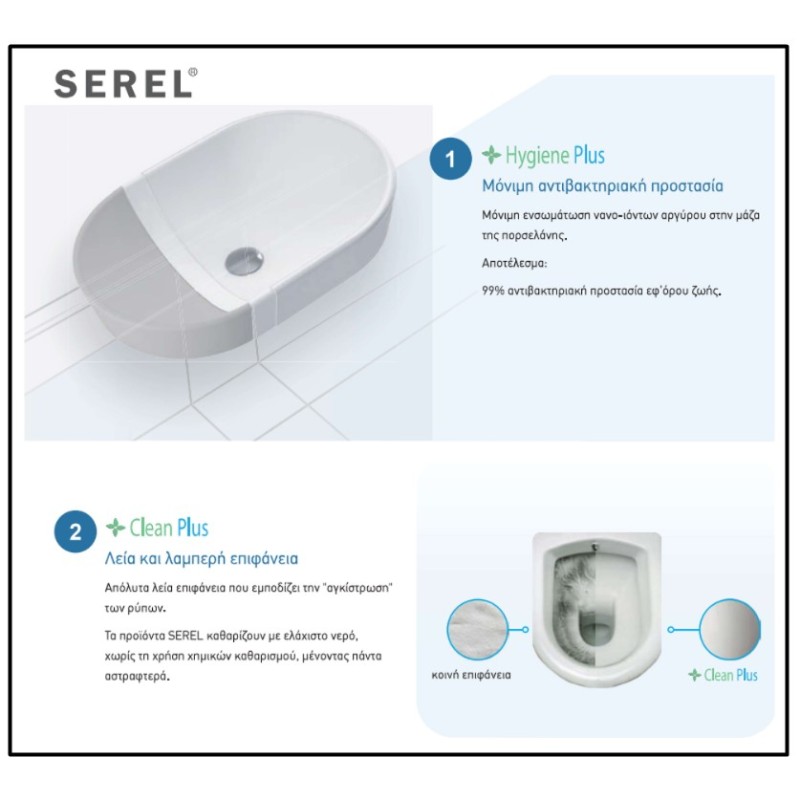 SEREL®

1 Hygiene Plus
Μόνιμη αντιβακτηριακή προστασία

Μόνιμη ενσωμάτωση νανο-ιόντων αργύρου στην μάζα της πορσελάνης.

Αποτέλεσμα:

99% αντιβακτηριακή προστασία εφ'όρου ζωής.

2 Clean Plus
Λεία και λαμπερή επιφάνεια

Απόλυτα λεία επιφάνεια που εμποδίζει την "αγκίστρωση" των ρύπων.

Τα προϊόντα SEREL καθαρίζουν με ελάχιστο νερό, χωρίς τη χρήση χημικών καθαρισμού, μένοντας πάντα αστραφτερά.

κοινή επιφάνεια

Clean Plus