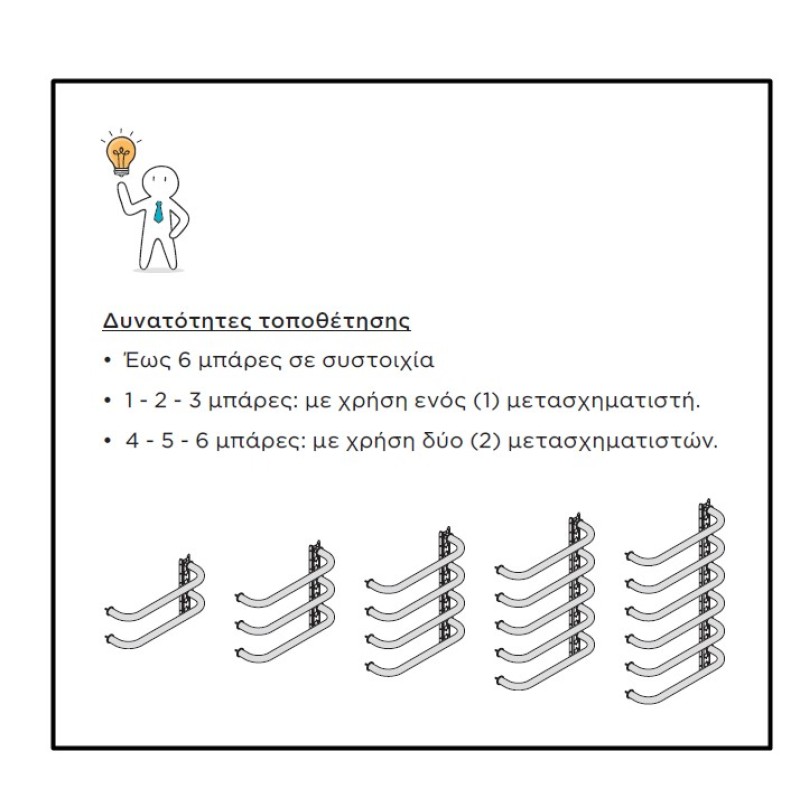 Δυνατότητες τοποθέτησης

• Έως 6 μπάρες σε συστοιχία
• 1 - 2 - 3 μπάρες: με χρήση ενός (1) μετασχηματιστή.
• 4 - 5 - 6 μπάρες: με χρήση δύο (2) μετασχηματιστών.