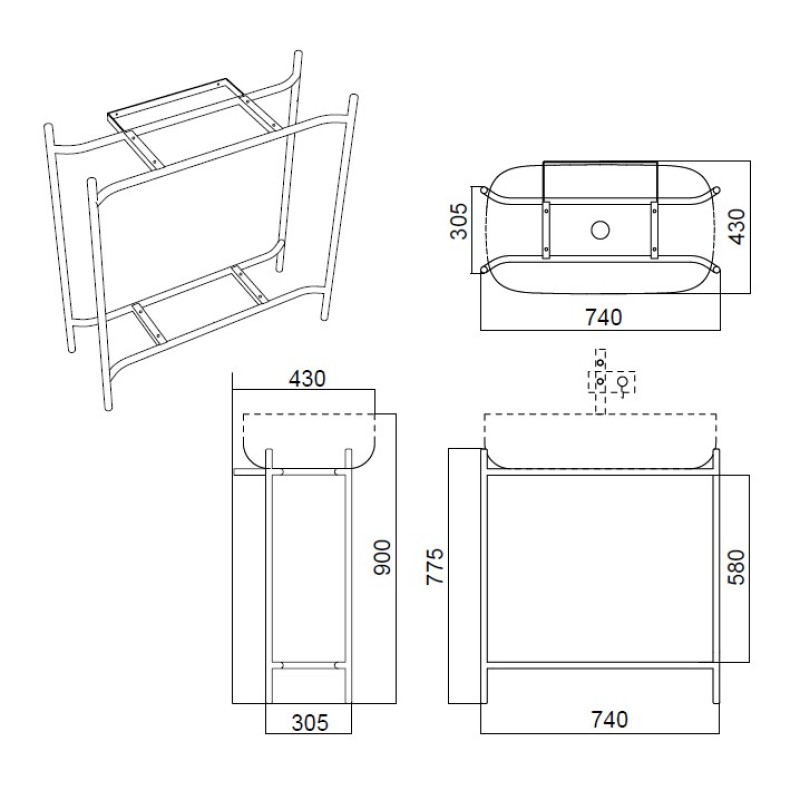 305
430
740
430
900
305
775
580
740