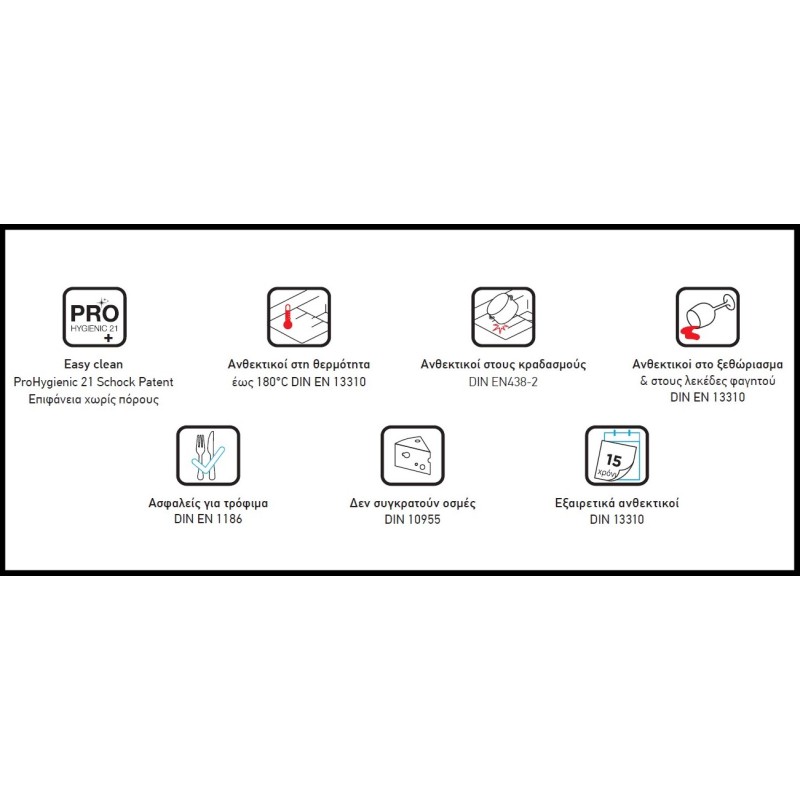 PRO
HYGIENIC 21
+

Easy clean
ProHygienic 21 Schock Patent
Επιφάνεια χωρίς πόρους

Ανθεκτικοί στη θερμότητα
έως 180°C DIN EN 13310

Ανθεκτικοί στους κραδασμούς
DIN EN438-2

Ανθεκτικοί στο ξεθώριασμα
& στους λεκέδες φαγητού
DIN EN 13310

Ασφαλείς για τρόφιμα
DIN EN 1186

Δεν συγκρατούν οσμές
DIN 10955

15
χρόνια

Εξαιρετικά ανθεκτικοί
DIN 13310